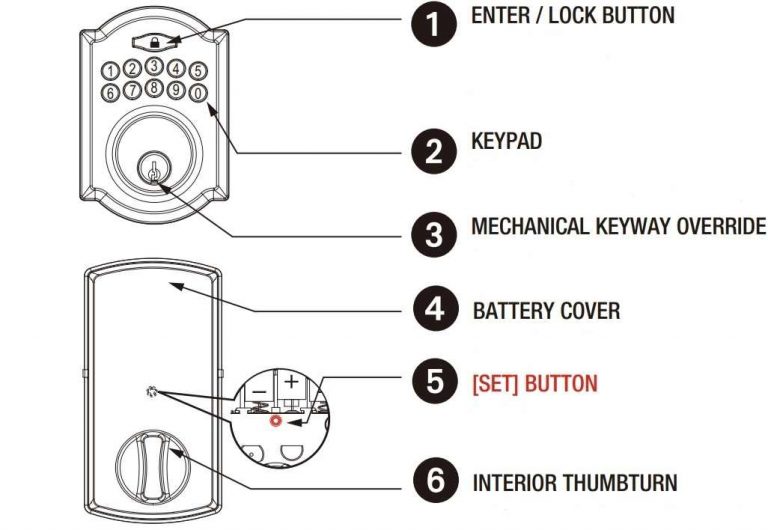 1 2 3 4 5
6 7 8 9 0

− +

1 ENTER / LOCK BUTTON

2 KEYPAD

3 MECHANICAL KEYWAY OVERRIDE

4 BATTERY COVER

5 [SET] BUTTON

6 INTERIOR THUMBTURN